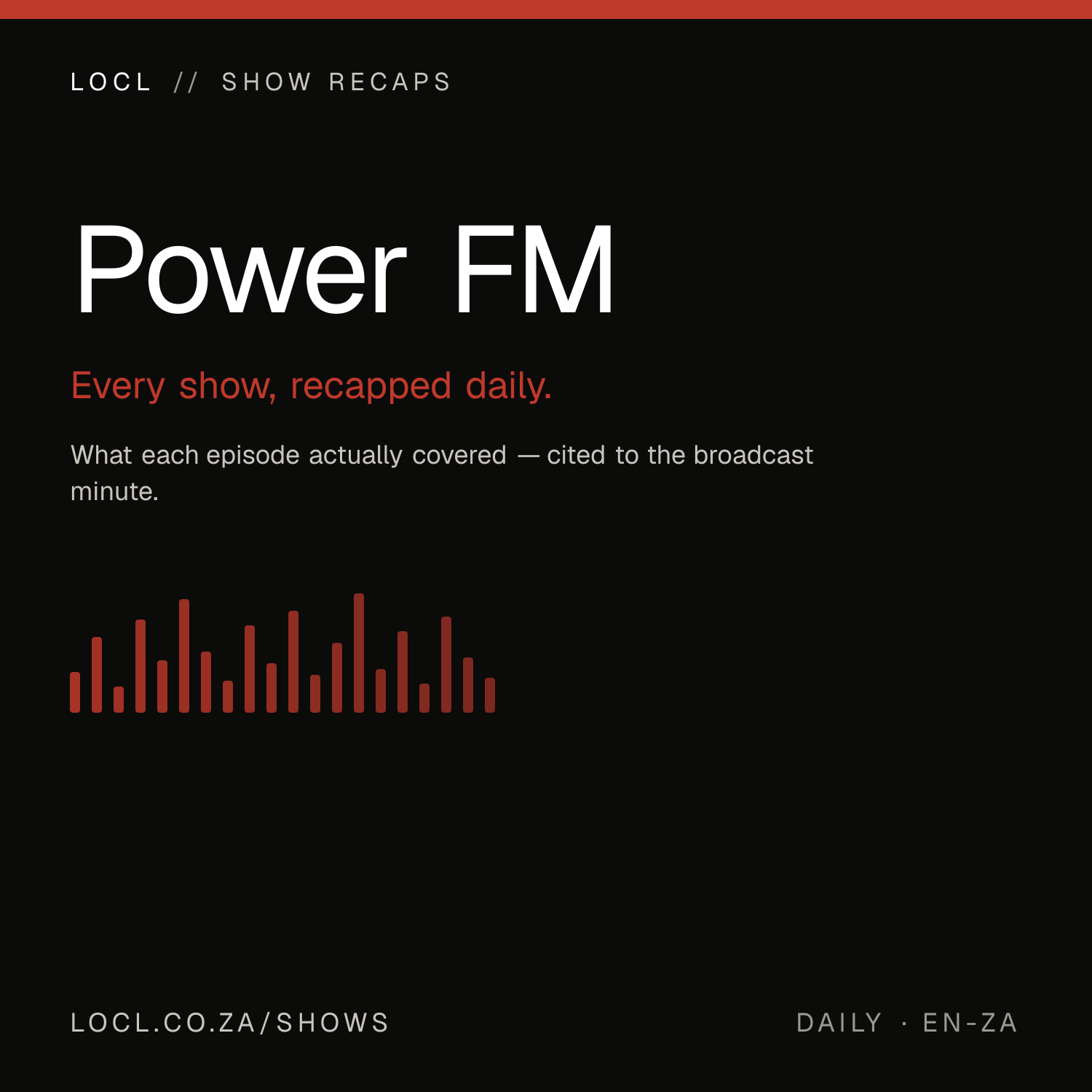 LOCL // SHOW RECAPS

Power FM

Every show, recapped daily.

What each episode actually covered — cited to the broadcast minute.

LOCL.CO.ZA/SHOWS

DAILY · EN-ZA